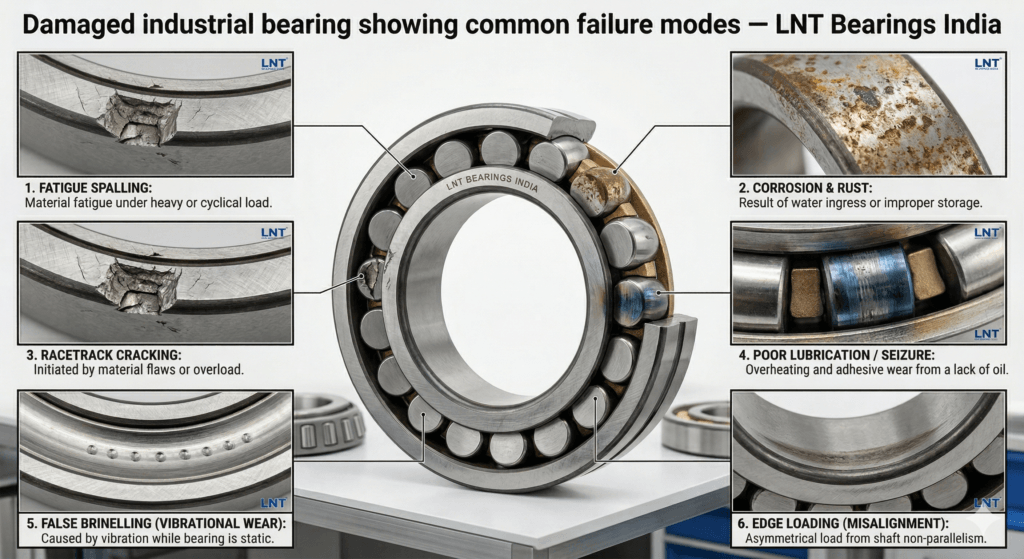 Damaged industrial bearing showing common failure modes — LNT Bearings India

LNT

1. FATIGUE SPALLING:
Material fatigue under heavy or cyclical load.

LNT

3. RACETRACK CRACKING:
Initiated by material flaws or overload.

LNT

5. FALSE BRINELLING (VIBRATIONAL WEAR):
Caused by vibration while bearing is static.

LNT BEARINGS INDIA

LNT

2. CORROSION & RUST:
Result of water ingress or improper storage.

LNT

LNT

4. POOR LUBRICATION / SEIZURE:
Overheating and adhesive wear from a lack of oil.

LNT

6. EDGE LOADING (MISALIGNMENT):
Asymmetrical load from shaft non-parallelism.